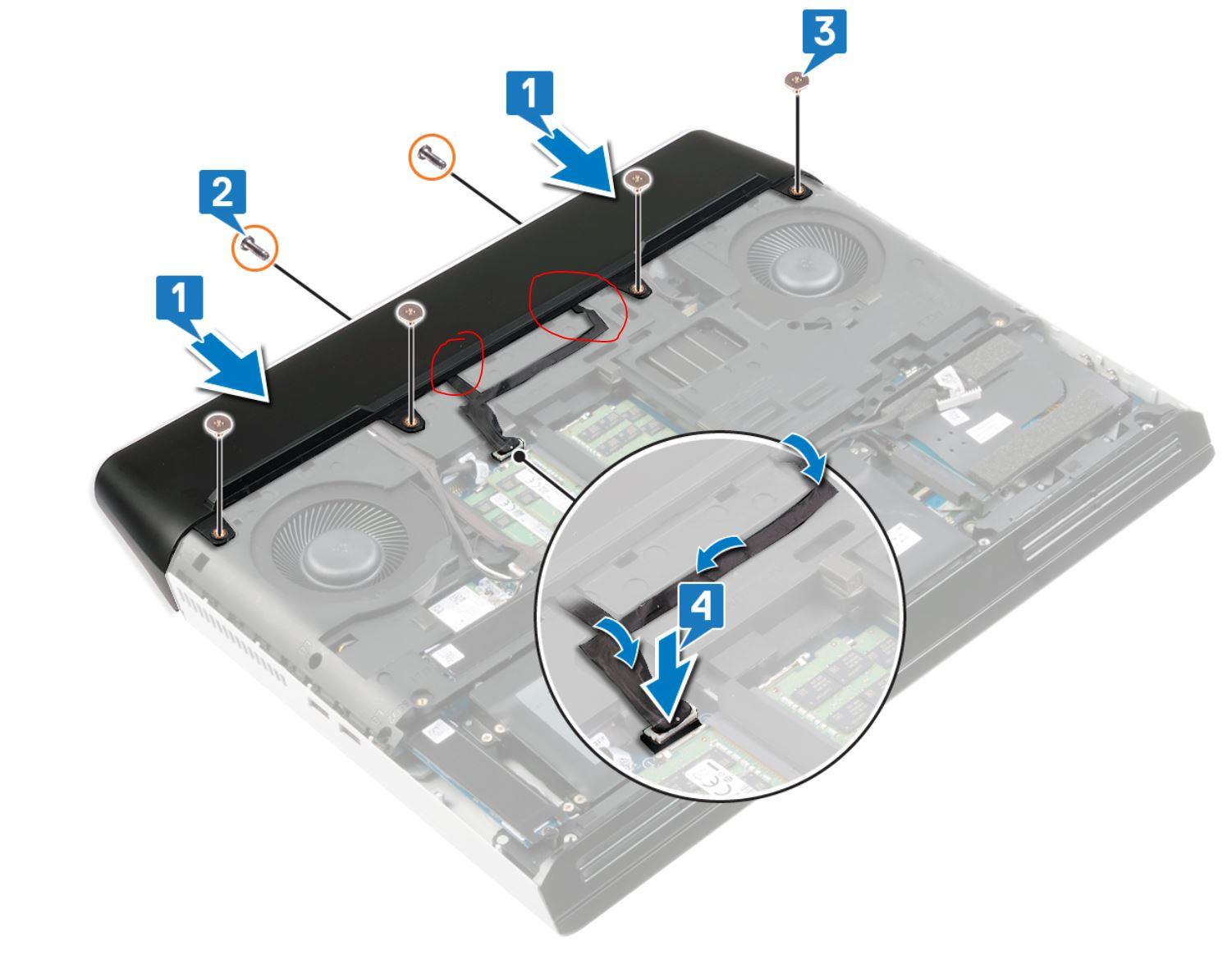 3
1
2
1
4