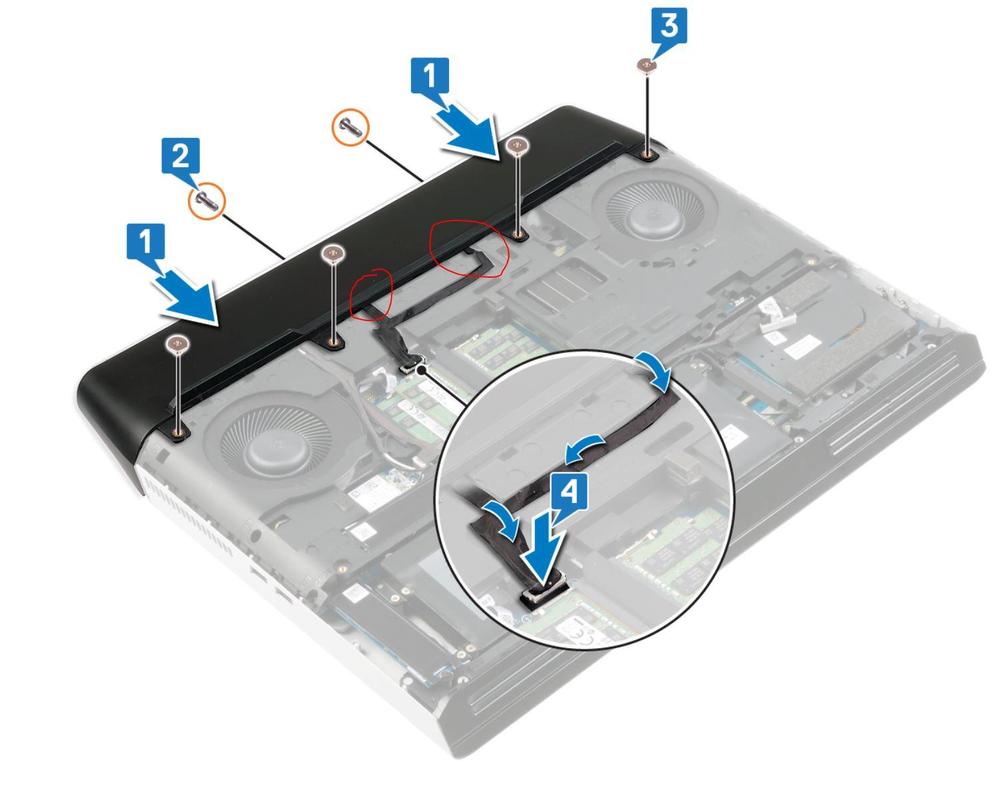 3
1
2
1
4