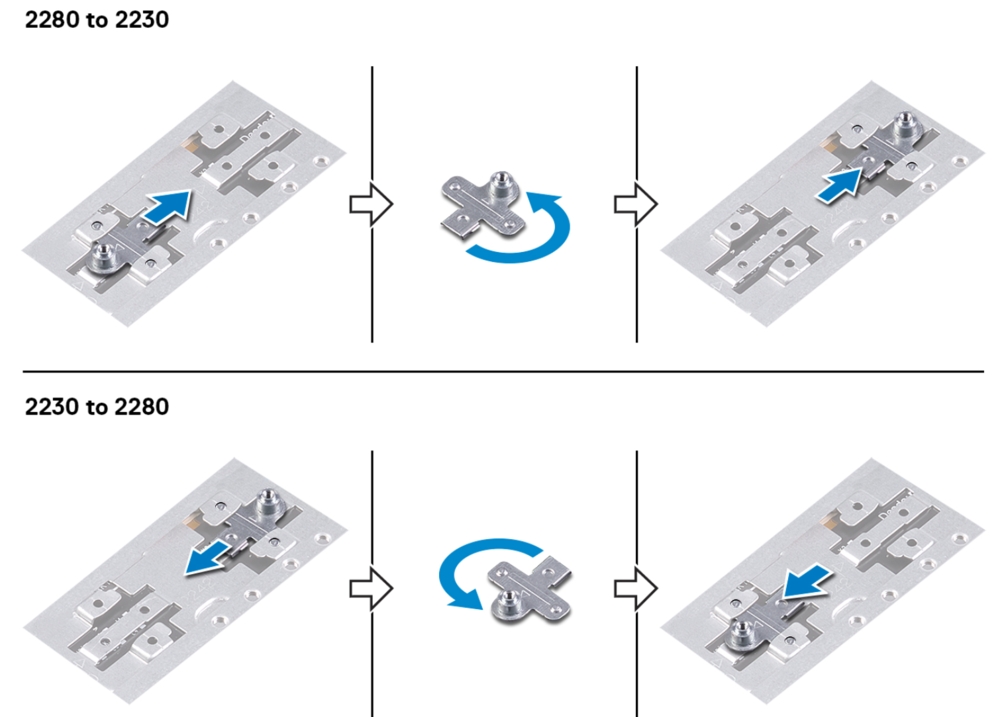 2280 to 2230

2230 to 2280