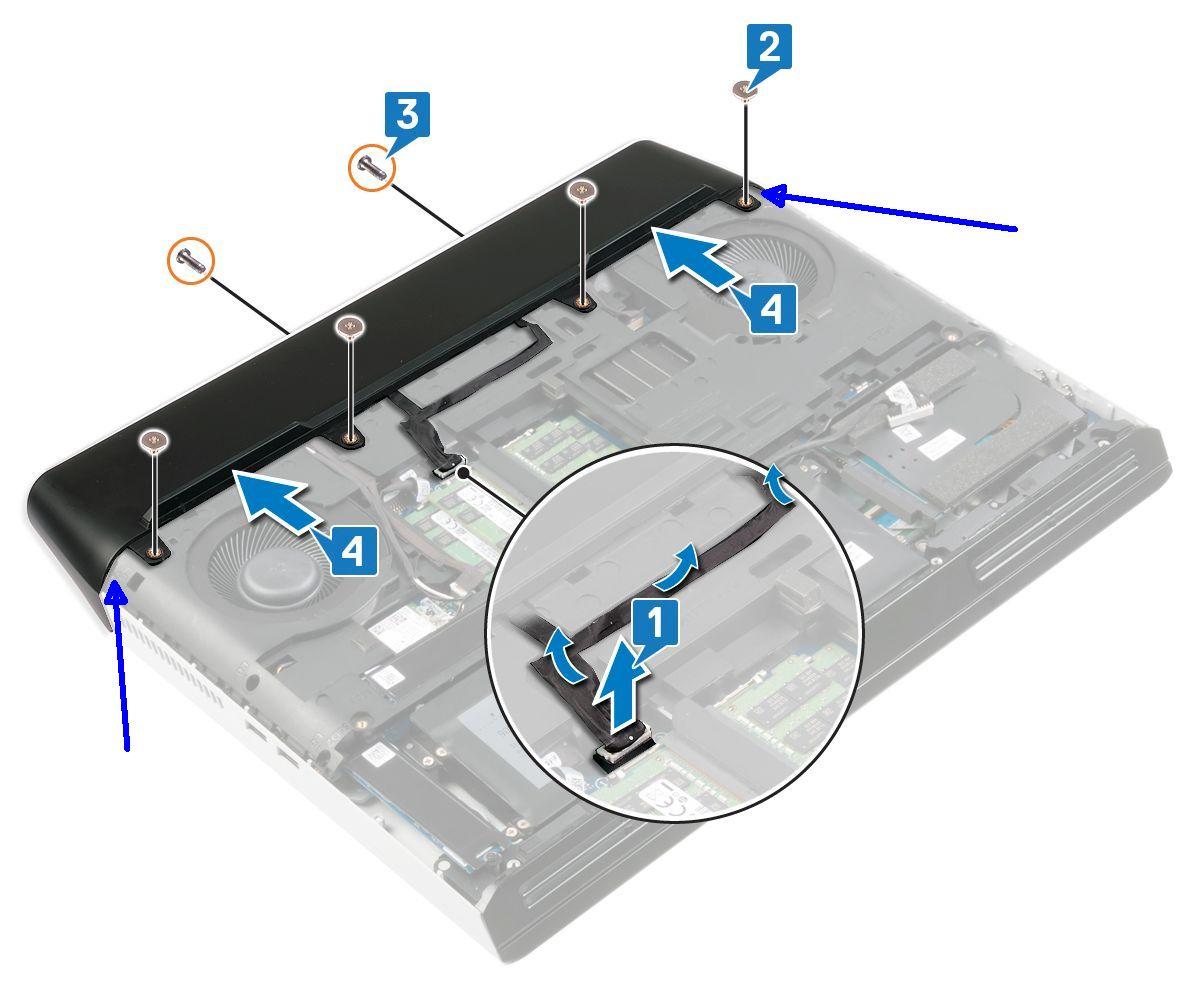 2
3
4
4
1