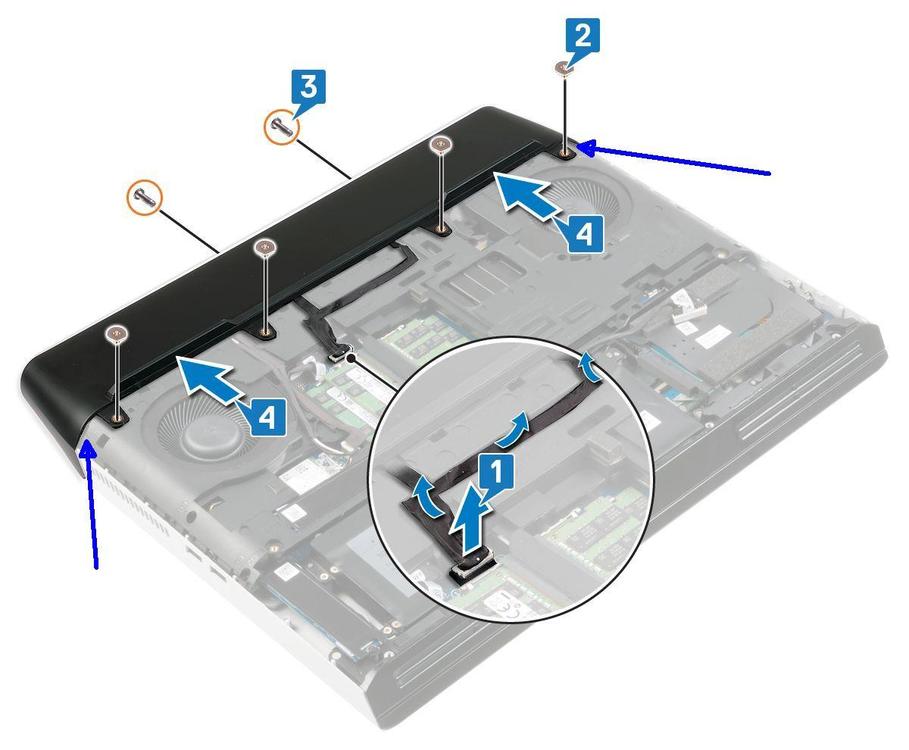 2
3
4
4
1